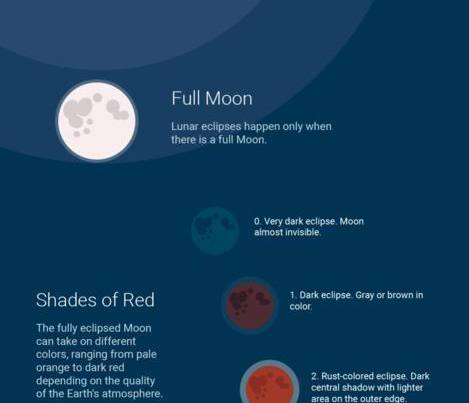 Full Moon

Lunar eclipses happen only when there is a full Moon.

0. Very dark eclipse. Moon almost invisible.

Shades of Red

The fully eclipsed Moon can take on different colors, ranging from pale orange to dark red depending on the quality of the Earth's atmosphere.

1. Dark eclipse. Gray or brown in color.

2. Rust-colored eclipse. Dark central shadow with lighter area on the outer edge.